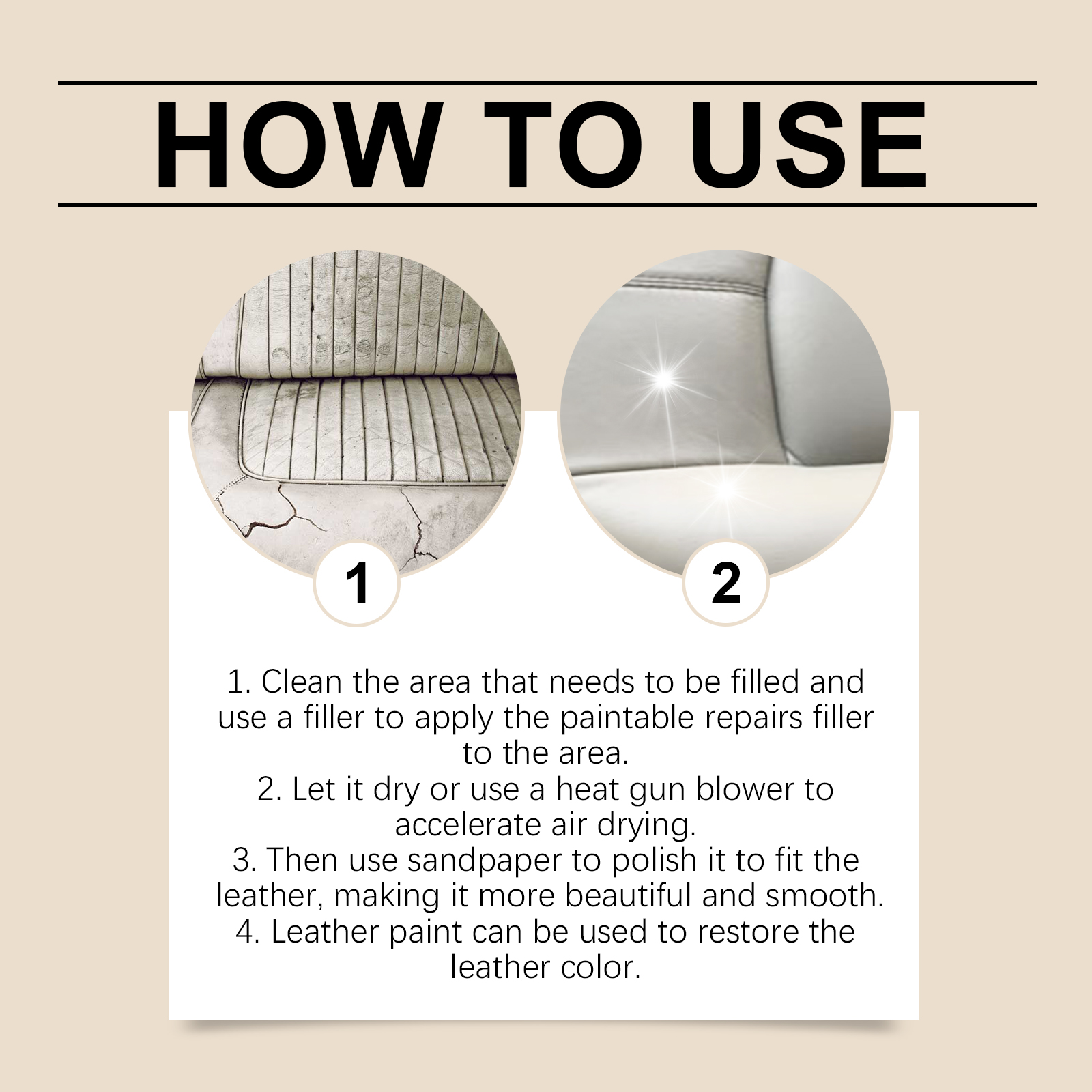 HOW TO USE

1

2

1. Clean the area that needs to be filled and use a filler to apply the paintable repairs filler to the area.
2. Let it dry or use a heat gun blower to accelerate air drying.
3. Then use sandpaper to polish it to fit the leather, making it more beautiful and smooth.
4. Leather paint can be used to restore the leather color.